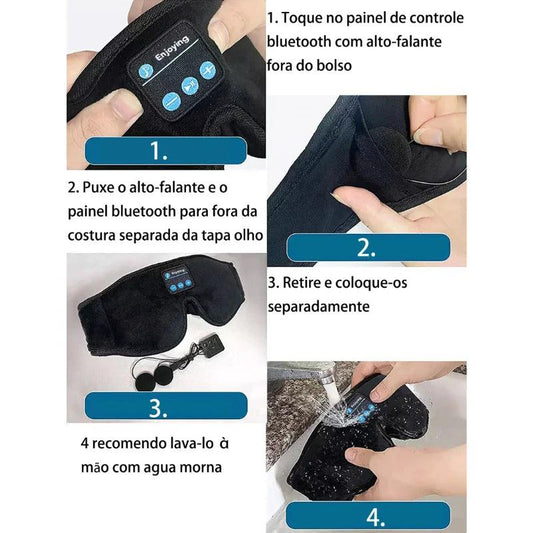 Enjoying

1.

1. Toque no painel de controle bluetooth com alto-falante fora do bolso

2. Puxe o alto-falante e o painel bluetooth para fora da costura separada da tapa olho

2.

Enjoying

3.

3. Retire e coloque-os separadamente

4 recomendo lava-lo à mão com agua morna

4.